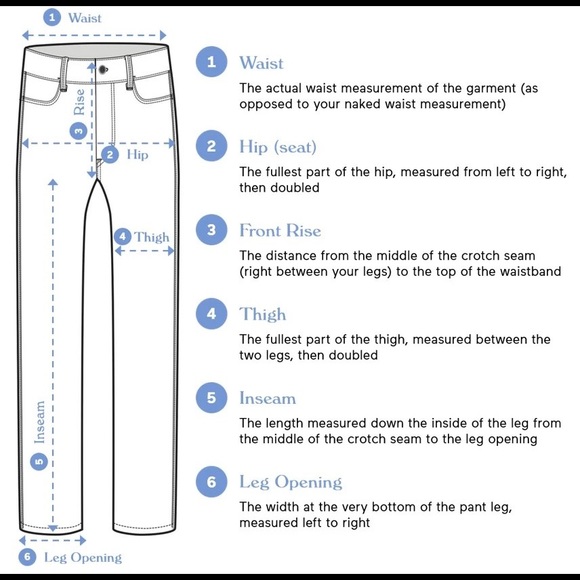 1 Waist

3 Rise

2 Hip

4 Thigh

5 Inseam

6 Leg Opening

1 Waist

The actual waist measurement of the garment (as opposed to your naked waist measurement)

2 Hip (seat)

The fullest part of the hip, measured from left to right, then doubled

3 Front Rise

The distance from the middle of the crotch seam (right between your legs) to the top of the waistband

4 Thigh

The fullest part of the thigh, measured between the two legs, then doubled

5 Inseam

The length measured down the inside of the leg from the middle of the crotch seam to the leg opening

6 Leg Opening

The width at the very bottom of the pant leg, measured left to right